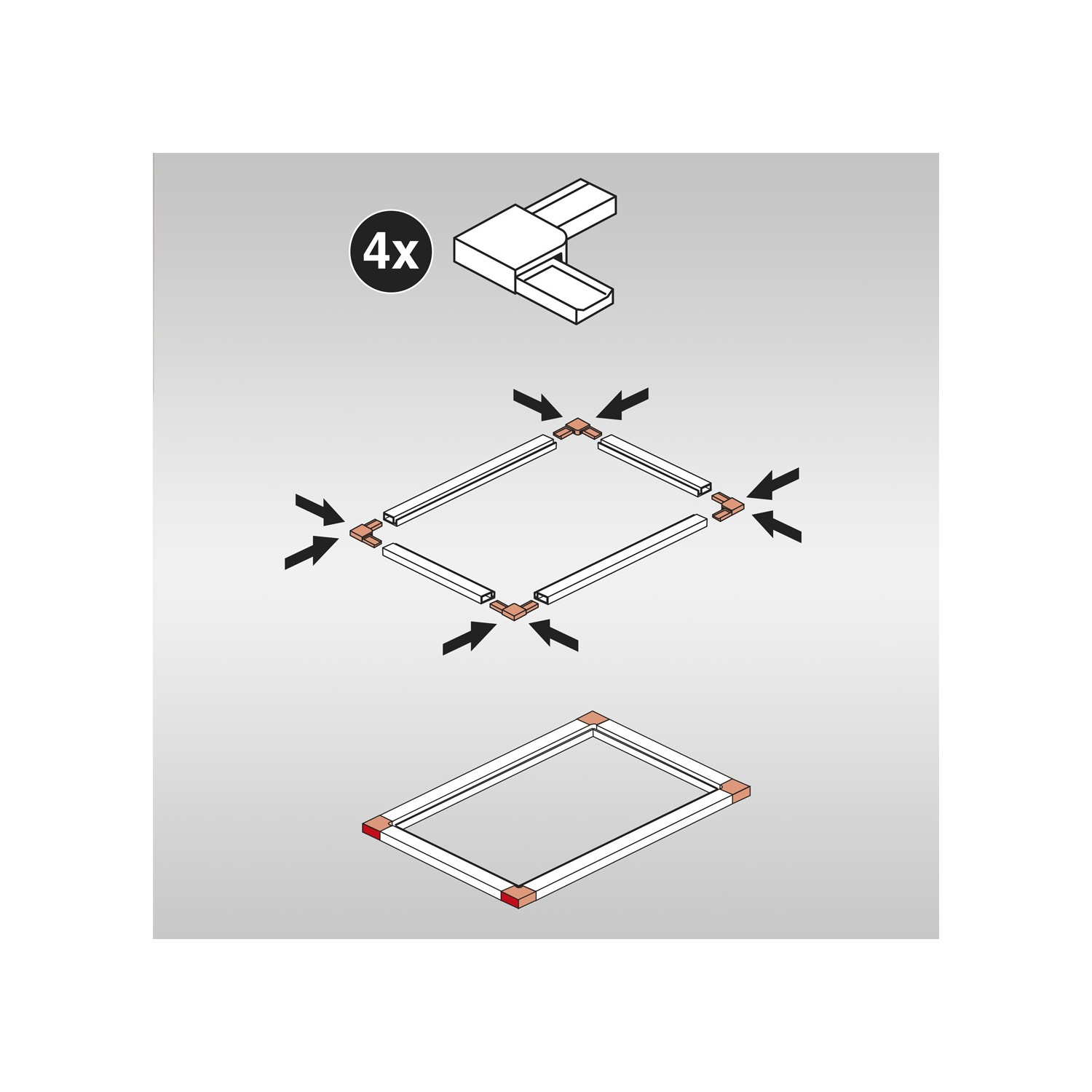 4x