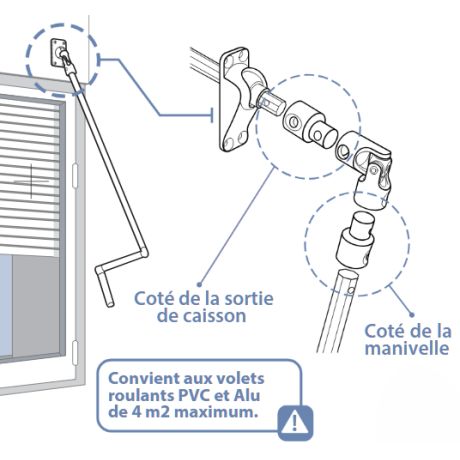 Coté de la sortie de caisson

Coté de la manivelle

Convient aux volets roulants PVC et Alu de 4 m2 maximum.

!