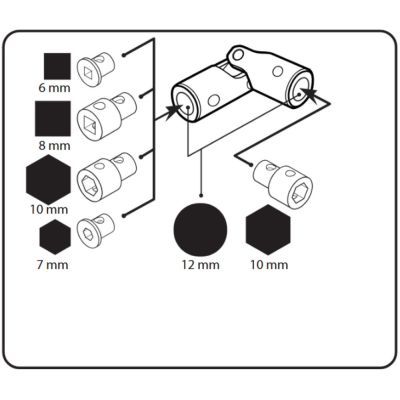 6 mm

8 mm

10 mm

7 mm

12 mm

10 mm