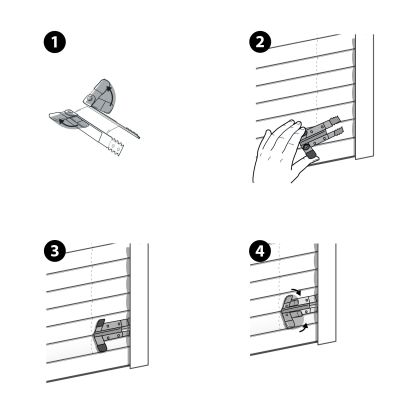 1

2

3

4