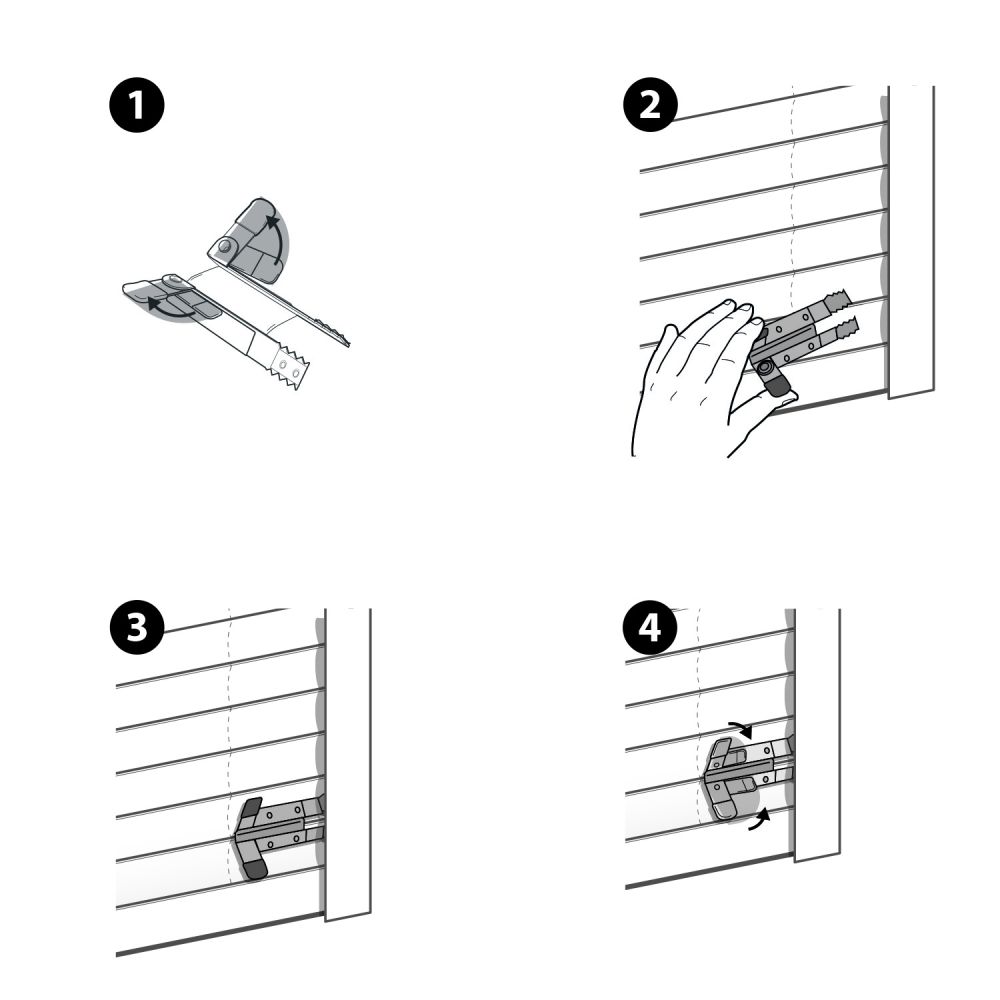 1

2

3

4