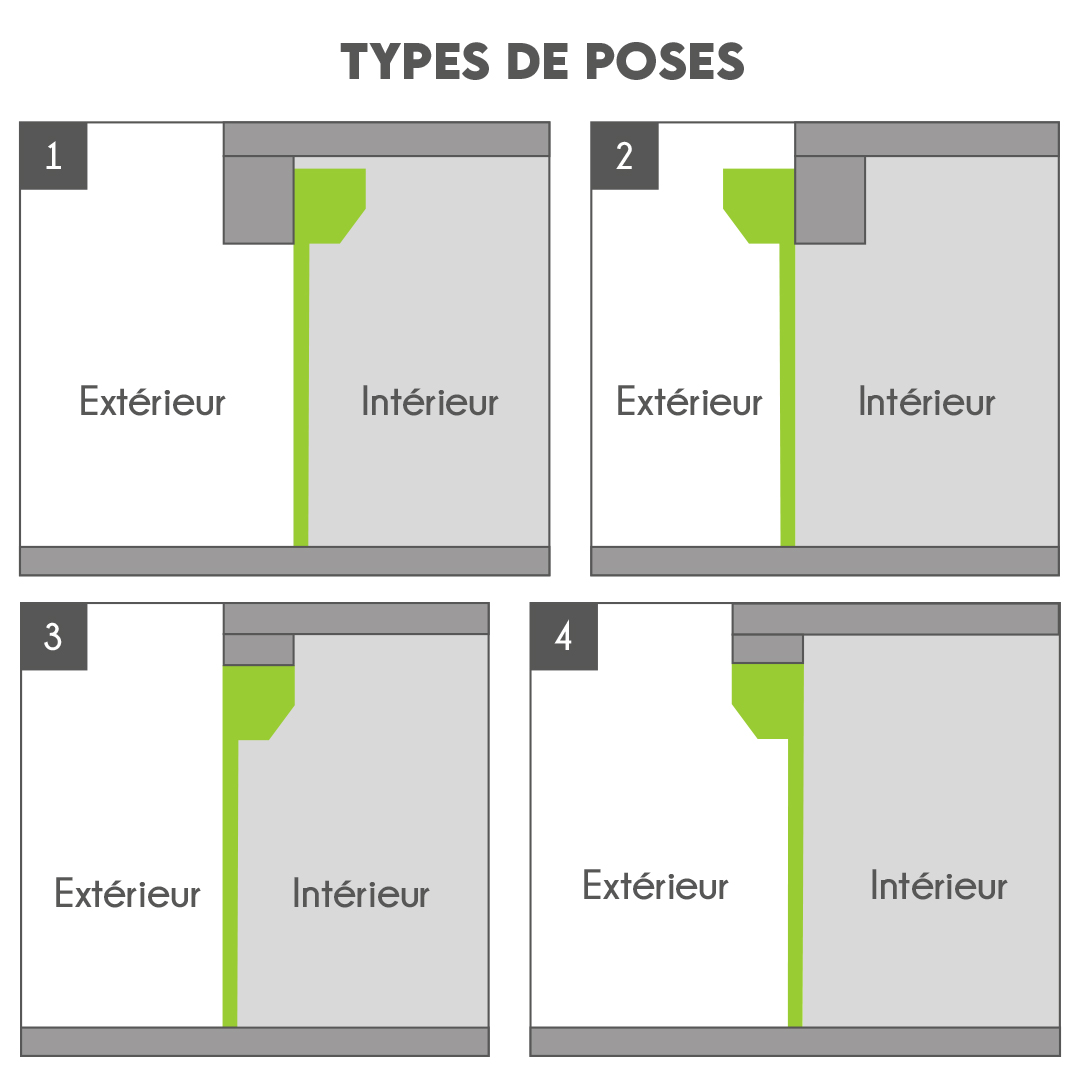 TYPES DE POSES

1

Extérieur

Intérieur

2

Extérieur

Intérieur

3

Extérieur

Intérieur

4

Extérieur

Intérieur